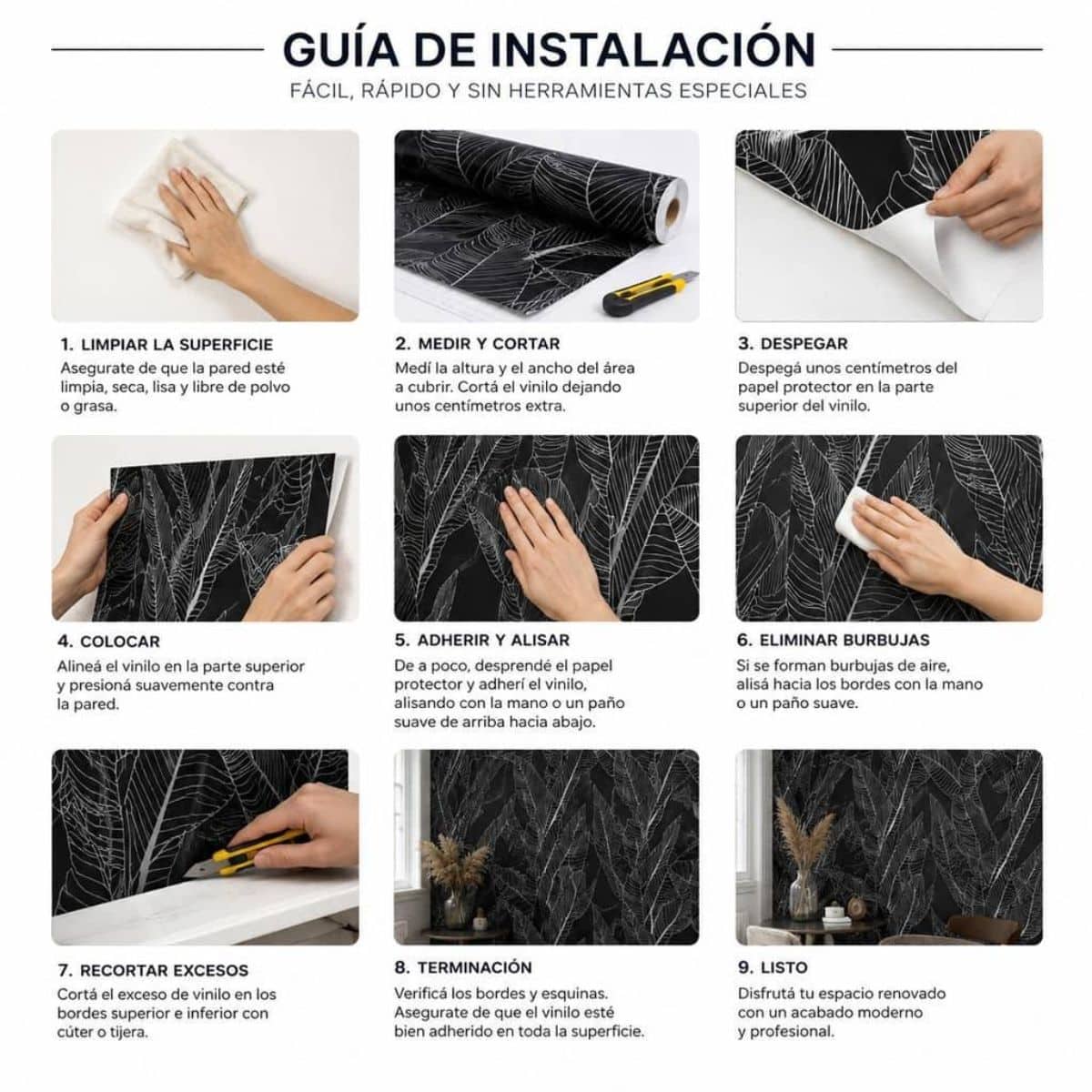 GUÍA DE INSTALACIÓN

FÁCIL, RÁPIDO Y SIN HERRAMIENTAS ESPECIALES

1. LIMPIAR LA SUPERFICIE

Asegurate de que la pared esté limpia, seca, lisa y libre de polvo o grasa.

2. MEDIR Y CORTAR

Medí la altura y el ancho del área a cubrir. Cortá el vinilo dejando unos centímetros extra.

3. DESPEGAR

Despegá unos centímetros del papel protector en la parte superior del vinilo.

4. COLOCAR

Alineá el vinilo en la parte superior y presioná suavemente contra la pared.

5. ADHERIR Y ALISAR

De a poco, desprendé el papel protector y adherí el vinilo, alisando con la mano o un paño suave de arriba hacia abajo.

6. ELIMINAR BURBUJAS

Si se forman burbujas de aire, alisá hacia los bordes con la mano o un paño suave.

7. RECORTAR EXCESOS

Cortá el exceso de vinilo en los bordes superior e inferior con cúter o tijera.

8. TERMINACIÓN

Verificá los bordes y esquinas. Asegurate de que el vinilo esté bien adherido en toda la superficie.

9. LISTO

Disfrutá tu espacio renovado con un acabado moderno y profesional.